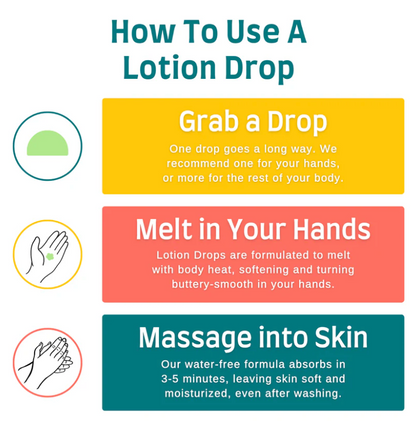 How To Use A Lotion Drop

Grab a Drop

One drop goes a long way. We recommend one for your hands, or more for the rest of your body.

Melt in Your Hands

Lotion Drops are formulated to melt with body heat, softening and turning buttery-smooth in your hands.

Massage into Skin

Our water-free formula absorbs in 3-5 minutes, leaving skin soft and moisturized, even after washing.