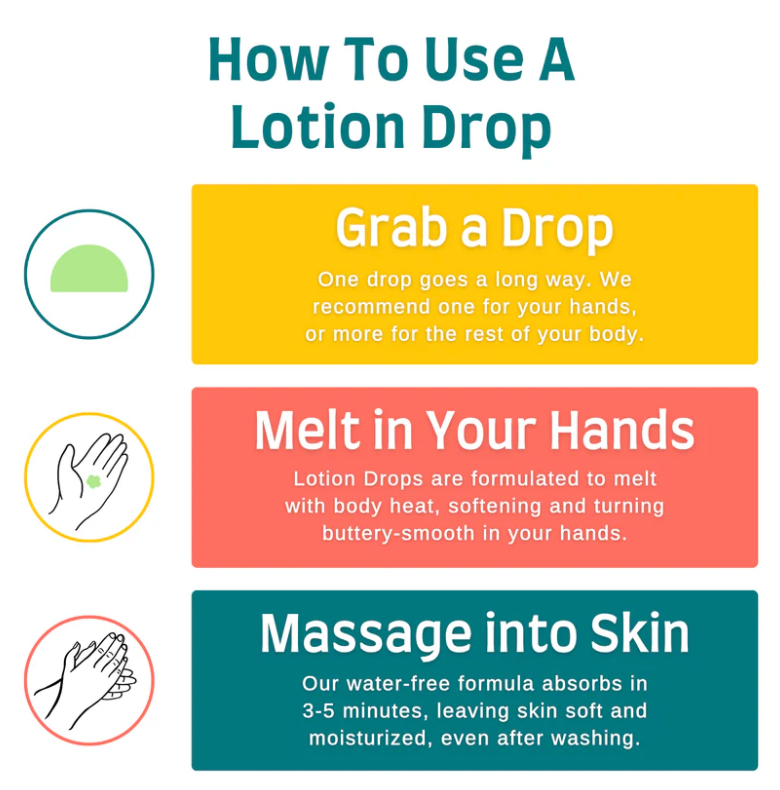 How To Use A Lotion Drop

Grab a Drop

One drop goes a long way. We recommend one for your hands, or more for the rest of your body.

Melt in Your Hands

Lotion Drops are formulated to melt with body heat, softening and turning buttery-smooth in your hands.

Massage into Skin

Our water-free formula absorbs in 3-5 minutes, leaving skin soft and moisturized, even after washing.